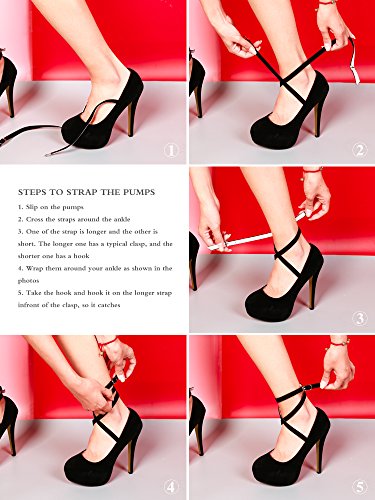 1

2

STEPS TO STRAP THE PUMPS

1. Slip on the pumps
2. Cross the straps around the ankle
3. One of the strap is longer and the other is short. The longer one has a typical clasp, and the shorter one has a hook
4. Wrap them around your ankle as shown in the photos
5. Take the hook and hook it on the longer strap infront of the clasp, so it catches

3

4

5