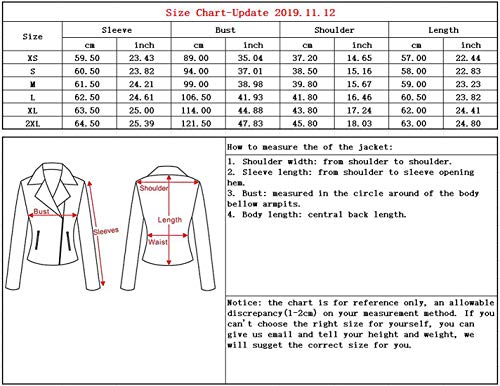 Size Chart-Update 2019.11.12

| Size | Sleeve cm | Sleeve inch | Bust cm | Bust inch | Shoulder cm | Shoulder inch | Length cm | Length inch |
|---|---|---|---|---|---|---|---|---|
| XS | 59.50 | 23.43 | 89.00 | 35.04 | 37.20 | 14.65 | 57.00 | 22.44 |
| S | 60.50 | 23.82 | 94.00 | 37.01 | 38.50 | 15.16 | 58.00 | 22.83 |
| M | 61.50 | 24.21 | 99.00 | 38.98 | 39.80 | 15.67 | 59.00 | 23.23 |
| L | 62.50 | 24.61 | 106.50 | 41.93 | 41.80 | 16.46 | 60.50 | 23.82 |
| XL | 63.50 | 25.00 | 114.00 | 44.88 | 43.80 | 17.24 | 62.00 | 24.41 |
| 2XL | 64.50 | 25.39 | 121.50 | 47.83 | 45.80 | 18.03 | 63.00 | 24.80 |

Bust
Sleeves
Shoulder
Length
Waist

How to measure the of the jacket:

1. Shoulder width: from shoulder to shoulder.
2. Sleeve length: from shoulder to sleeve opening hem.
3. Bust: measured in the circle around of the body bellow armpits.
4. Body length: central back length.

Notice: the chart is for reference only, an allowable discrepancy(1-2cm) on your measurement method. If you can't choose the right size for yourself, you can give us email and tell your height and weight, we will sugget the correct size for you.